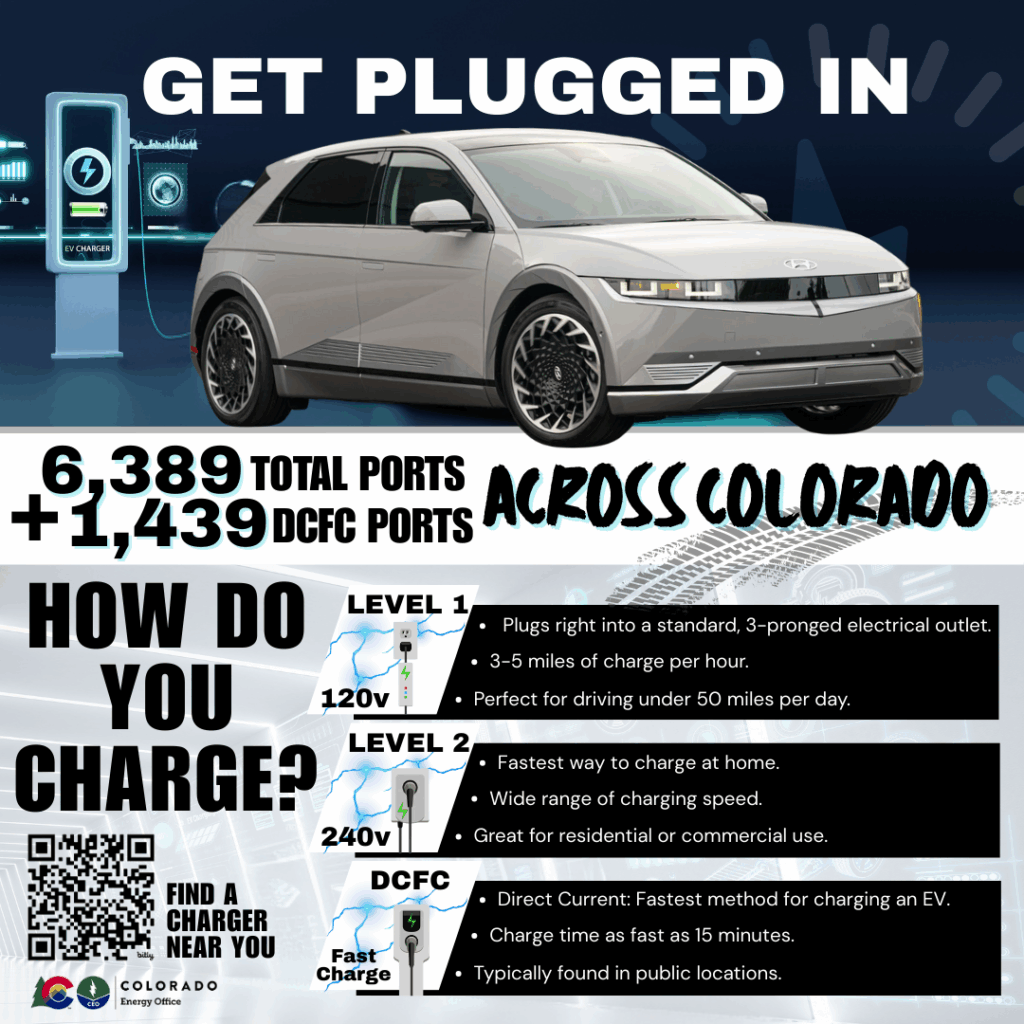 GET PLUGGED IN

EV CHARGER

6,389 TOTAL PORTS
+1,439 DCFC PORTS

ACROSS COLORADO

HOW DO YOU CHARGE?

LEVEL 1
120v
• Plugs right into a standard, 3-pronged electrical outlet.
• 3-5 miles of charge per hour.
• Perfect for driving under 50 miles per day.

LEVEL 2
240v
• Fastest way to charge at home.
• Wide range of charging speed.
• Great for residential or commercial use.

DCFC
Fast Charge
• Direct Current: Fastest method for charging an EV.
• Charge time as fast as 15 minutes.
• Typically found in public locations.

bitly

FIND A CHARGER NEAR YOU

CEO
COLORADO
Energy Office